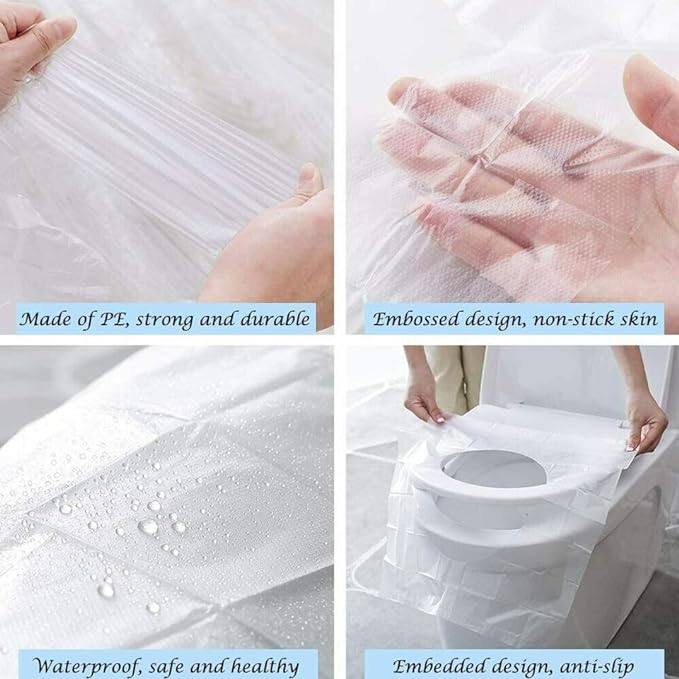 Made of PE, strong and durable

Embossed design, non-stick skin

Waterproof, safe and healthy

Embedded design, anti-slip