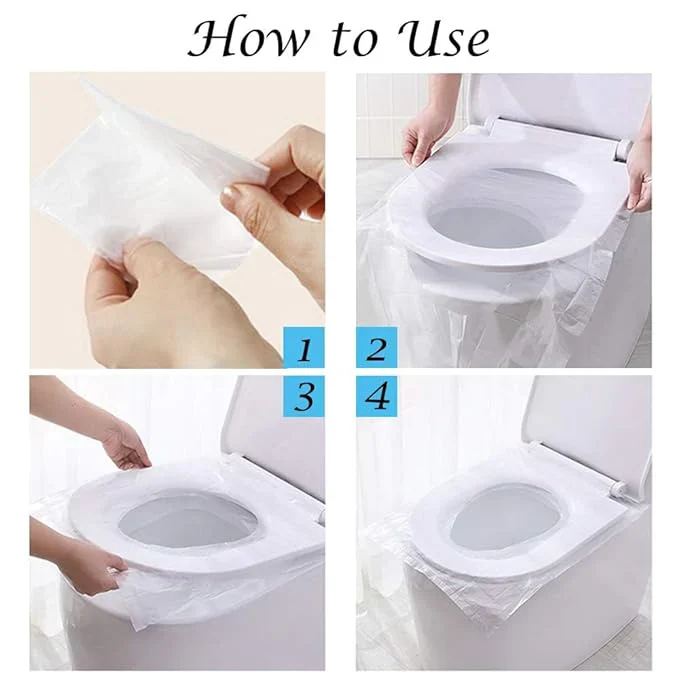 How to Use

1

2

3

4